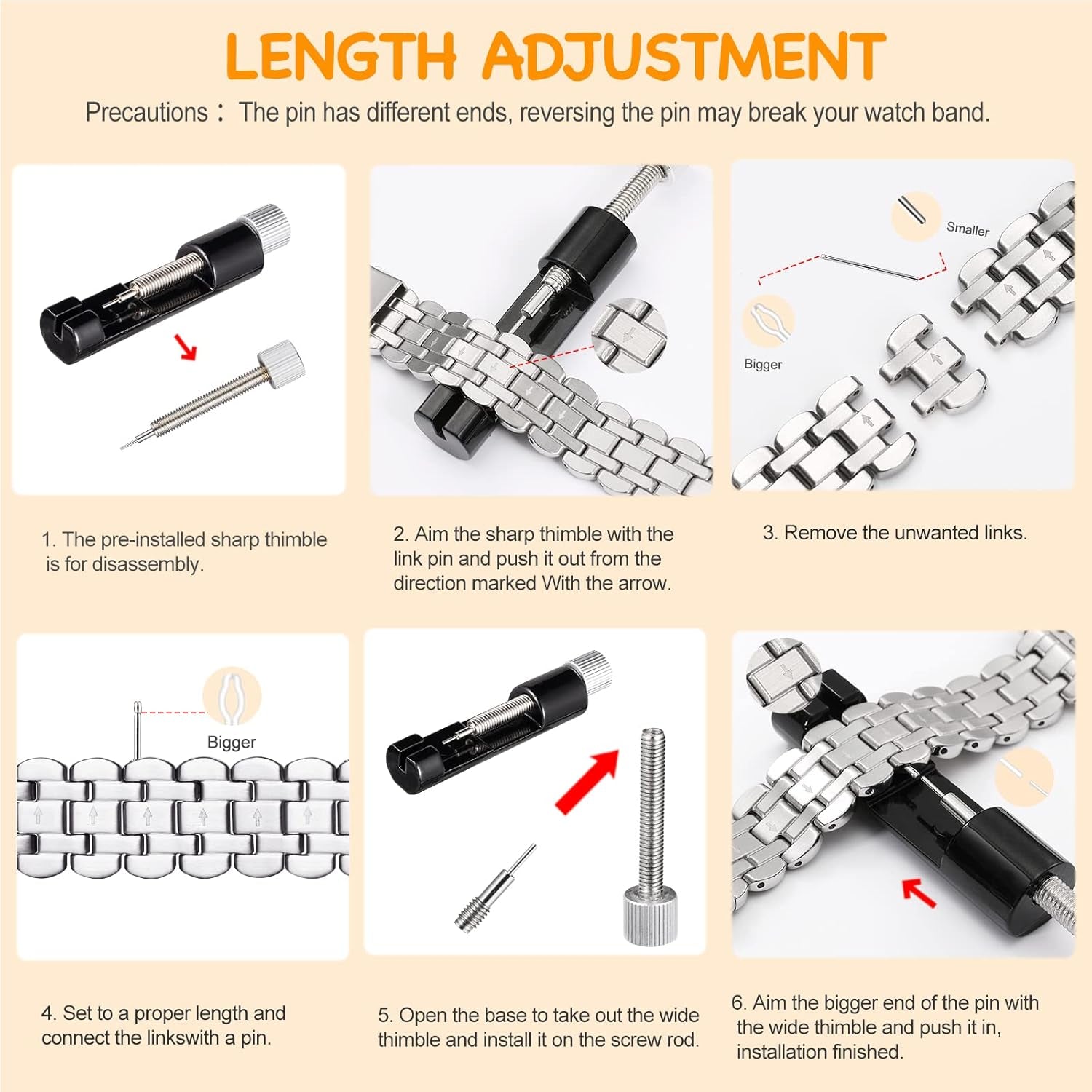 LENGTH ADJUSTMENT

Precautions： The pin has different ends, reversing the pin may break your watch band.

Smaller

Bigger

1. The pre-installed sharp thimble is for disassembly.

2. Aim the sharp thimble with the link pin and push it out from the direction marked With the arrow.

3. Remove the unwanted links.

Bigger

4. Set to a proper length and connect the linkswith a pin.

5. Open the base to take out the wide thimble and install it on the screw rod.

6. Aim the bigger end of the pin with the wide thimble and push it in, installation finished.