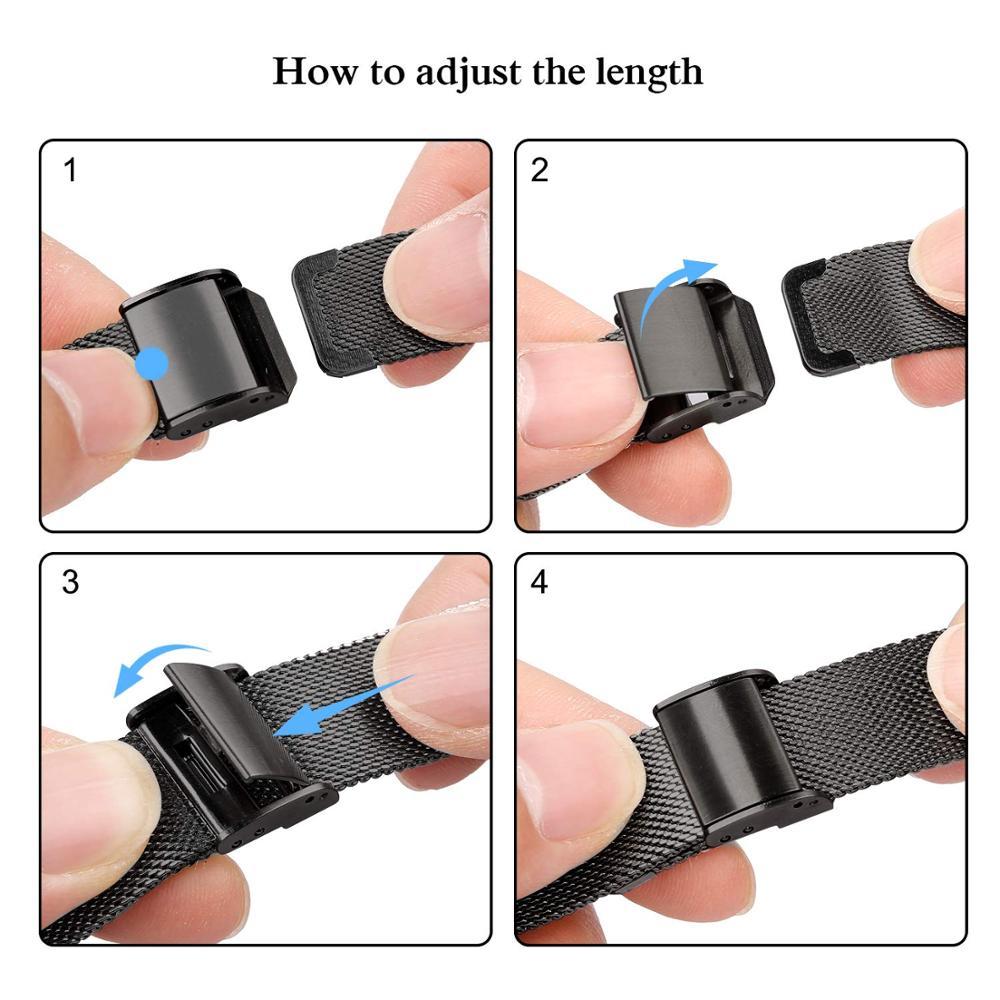 How to adjust the length

1

2

3

4