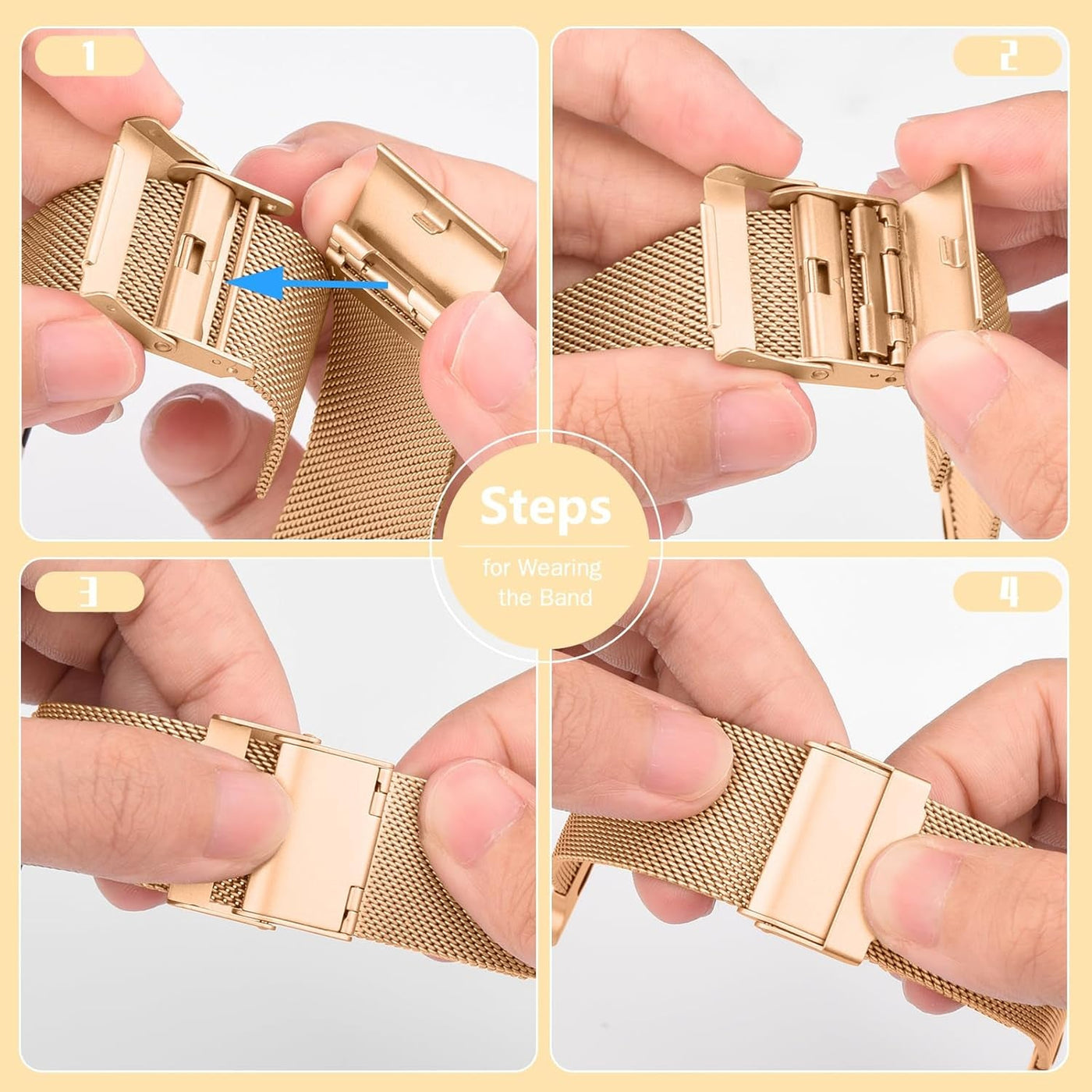 1

2

Steps

for Wearing the Band

3

4